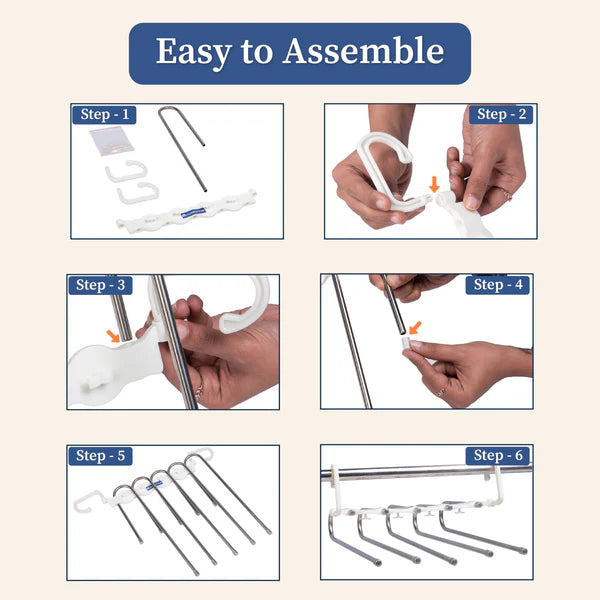 Easy to Assemble

Step - 1

Step - 2

Step - 3

Step - 4

Step - 5

Step - 6